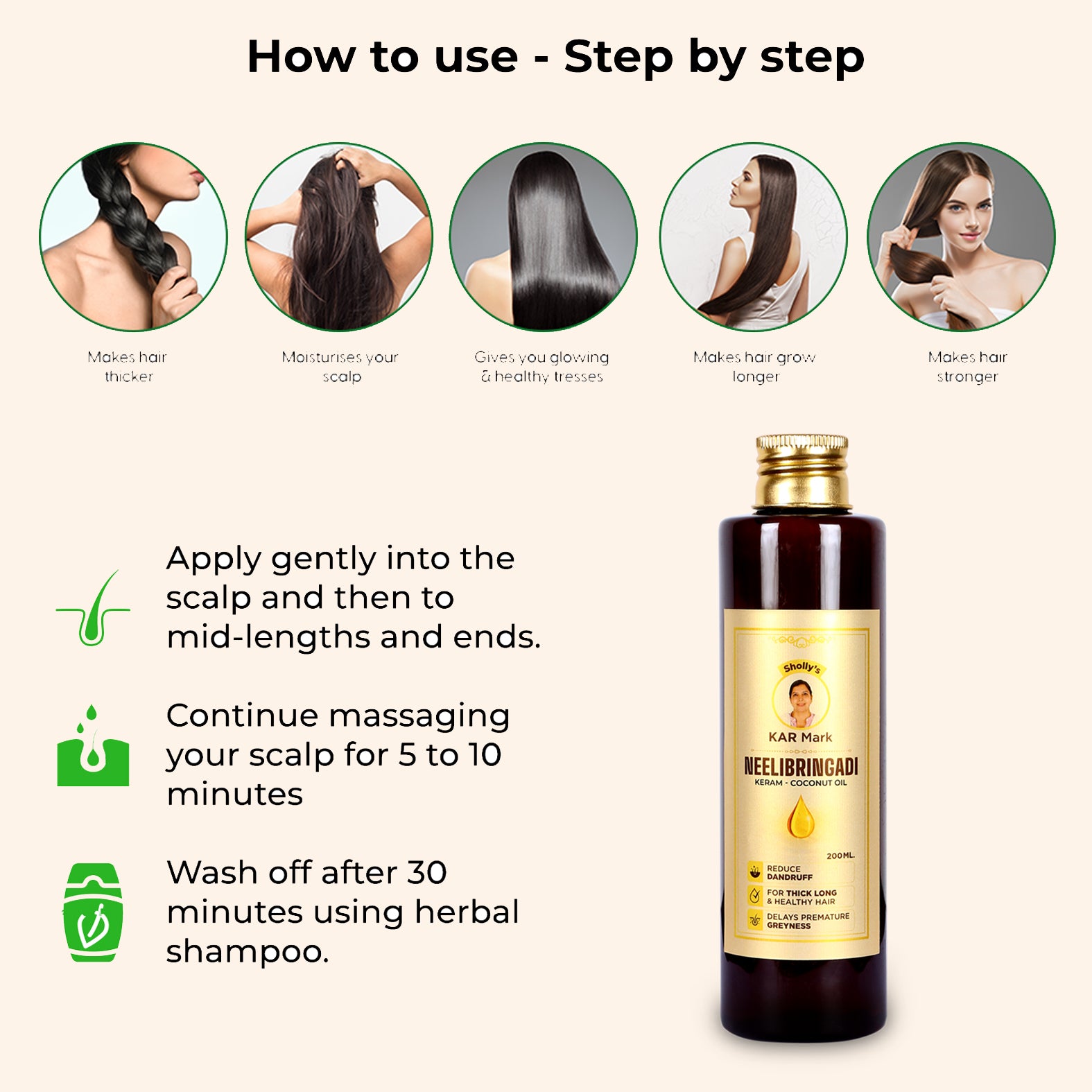 How to use - Step by step

Makes hair thicker

Moisturises your scalp

Gives you glowing & healthy tresses

Makes hair grow longer

Makes hair stronger

Apply gently into the scalp and then to mid-lengths and ends.

Continue massaging your scalp for 5 to 10 minutes

Wash off after 30 minutes using herbal shampoo.

Sholly's

KAR Mark

NEELIBRINGADI

KERAM - COCONUT OIL

200ML.

REDUCE DANDRUFF

FOR THICK LONG & HEALTHY HAIR

DELAYS PREMATURE GREYNESS